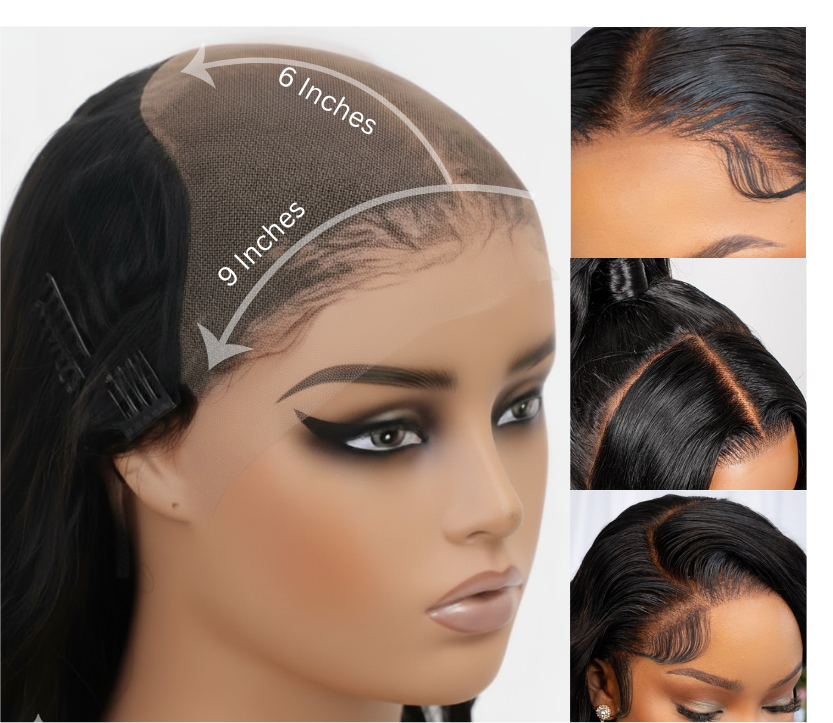 6 Inches

9 Inches