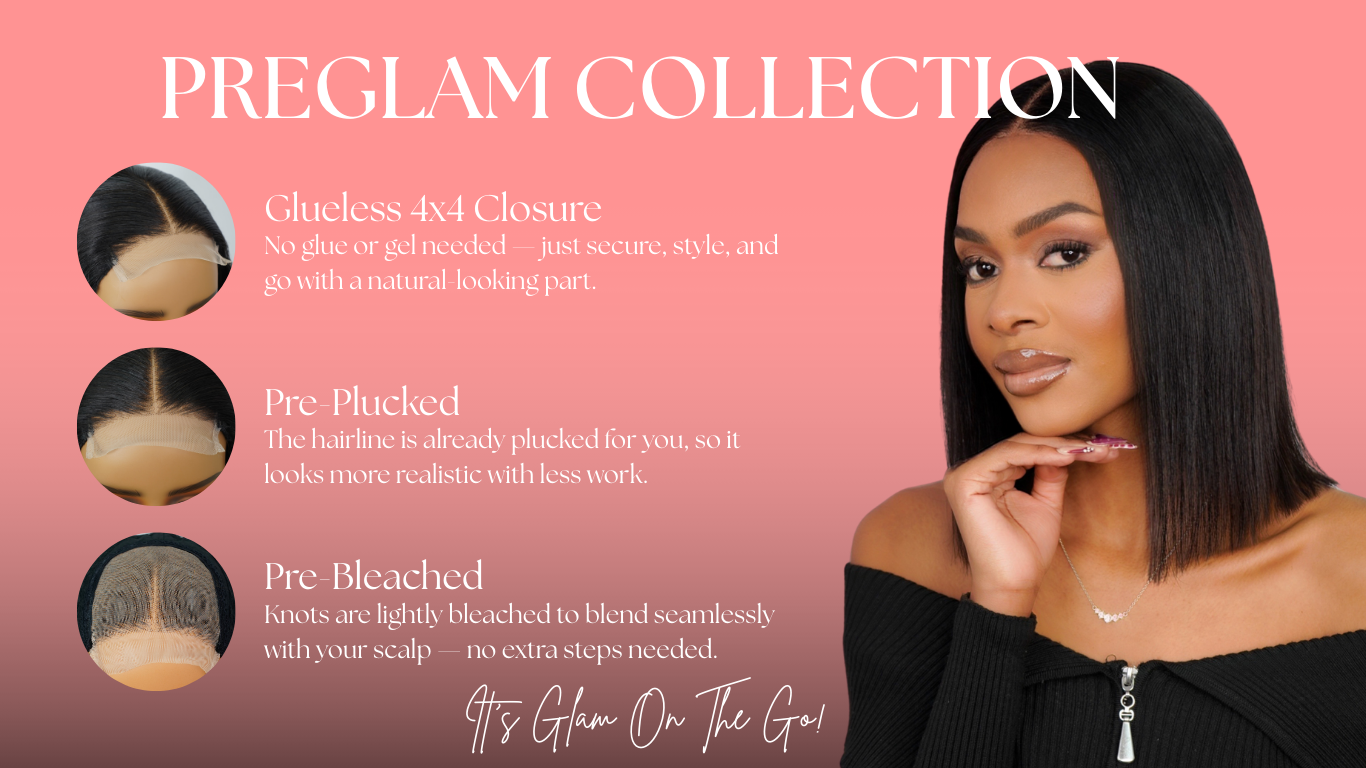 PREGLAM COLLECTION

Glueless 4x4 Closure
No glue or gel needed — just secure, style, and go with a natural-looking part.

Pre-Plucked
The hairline is already plucked for you, so it looks more realistic with less work.

Pre-Bleached
Knots are lightly bleached to blend seamlessly with your scalp — no extra steps needed.

It's Glam On The Go!