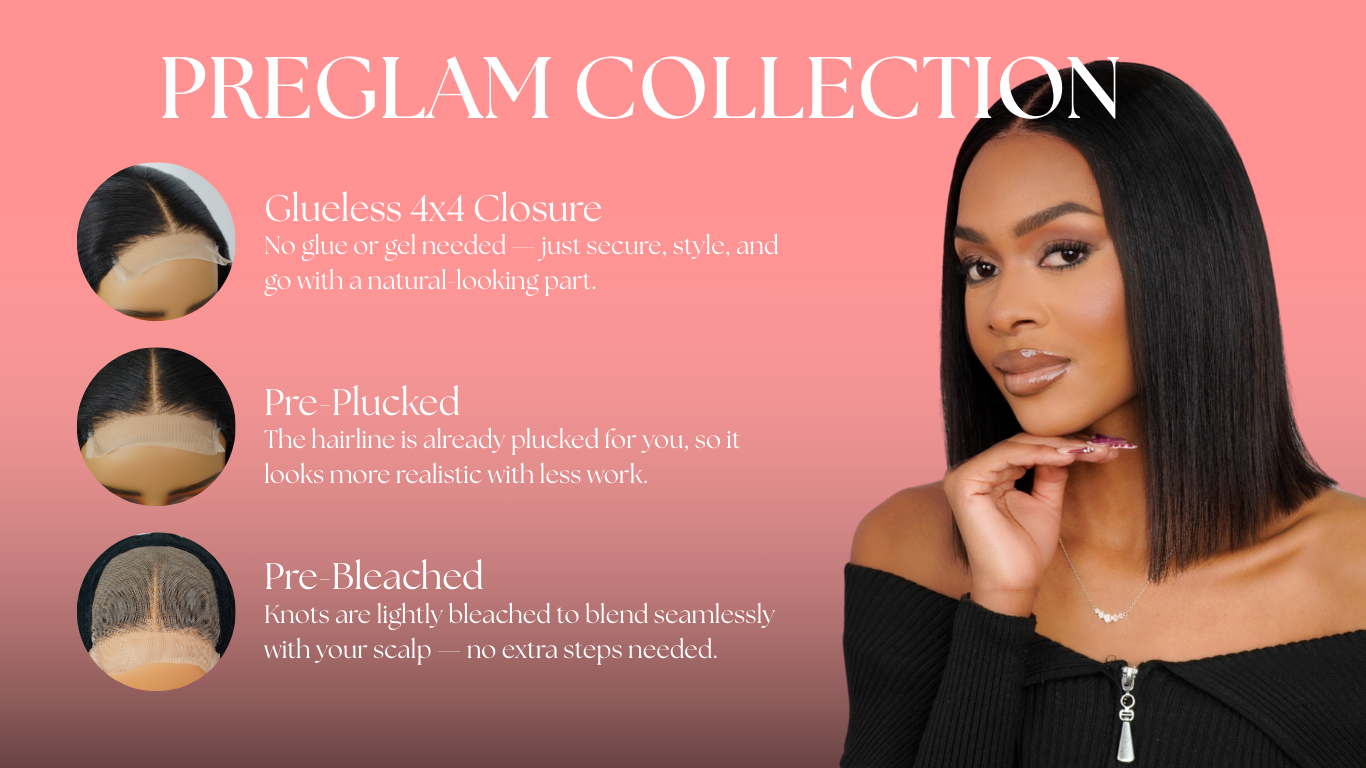 PREGLAM COLLECTION

Glueless 4x4 Closure
No glue or gel needed — just secure, style, and go with a natural-looking part.

Pre-Plucked
The hairline is already plucked for you, so it looks more realistic with less work.

Pre-Bleached
Knots are lightly bleached to blend seamlessly with your scalp — no extra steps needed.